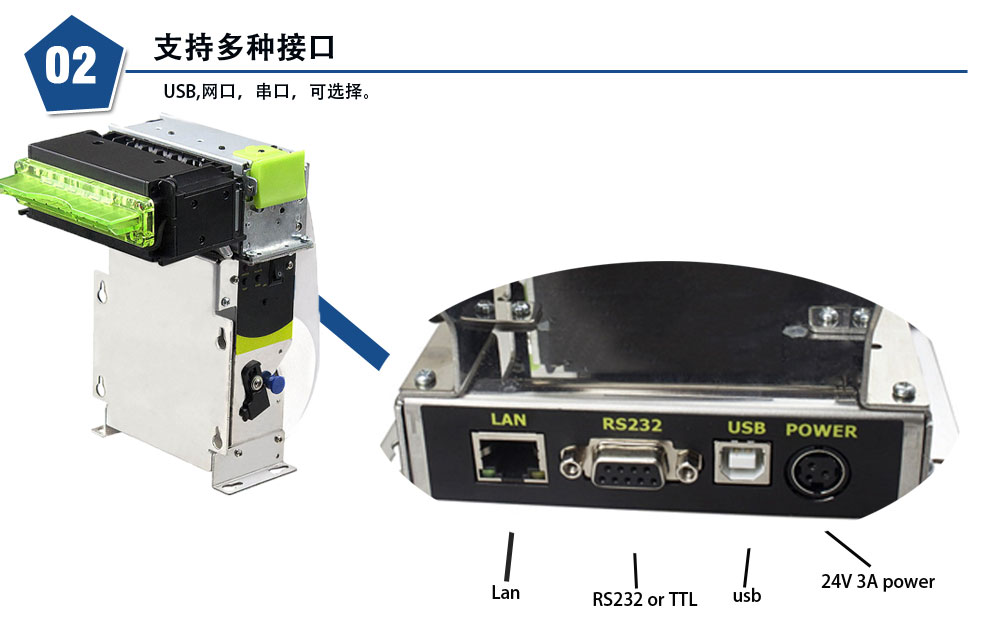 02

支持多种接口

USB,网口，串口，可选择。

LAN RS232 USB POWER

Lan

RS232 or TTL

usb

24V 3A power