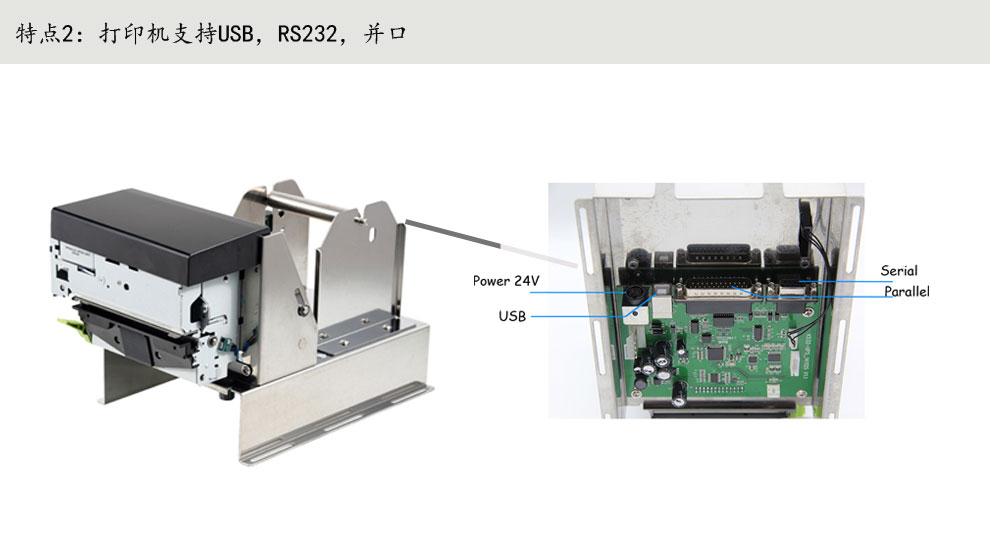 特点2：打印机支持USB，RS232，并口

Power 24V

USB

Serial

Parallel